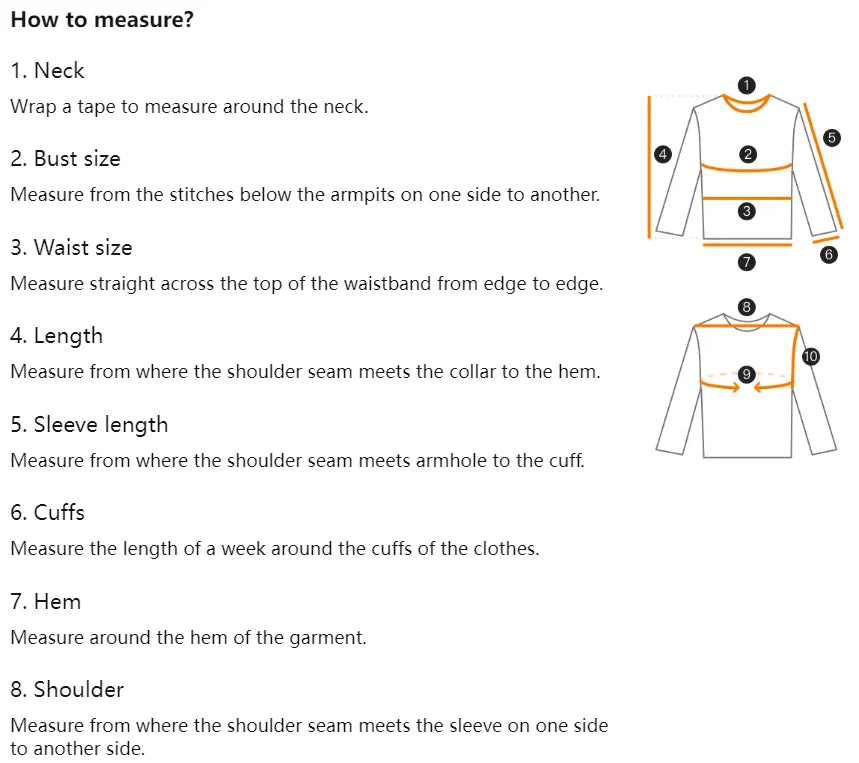 How to measure?

1. Neck

Wrap a tape to measure around the neck.

2. Bust size

Measure from the stitches below the armpits on one side to another.

3. Waist size

Measure straight across the top of the waistband from edge to edge.

4. Length

Measure from where the shoulder seam meets the collar to the hem.

5. Sleeve length

Measure from where the shoulder seam meets armhole to the cuff.

6. Cuffs

Measure the length of a week around the cuffs of the clothes.

7. Hem

Measure around the hem of the garment.

8. Shoulder

Measure from where the shoulder seam meets the sleeve on one side to another side.

1
4
2
5
3
7
6
8
10
9